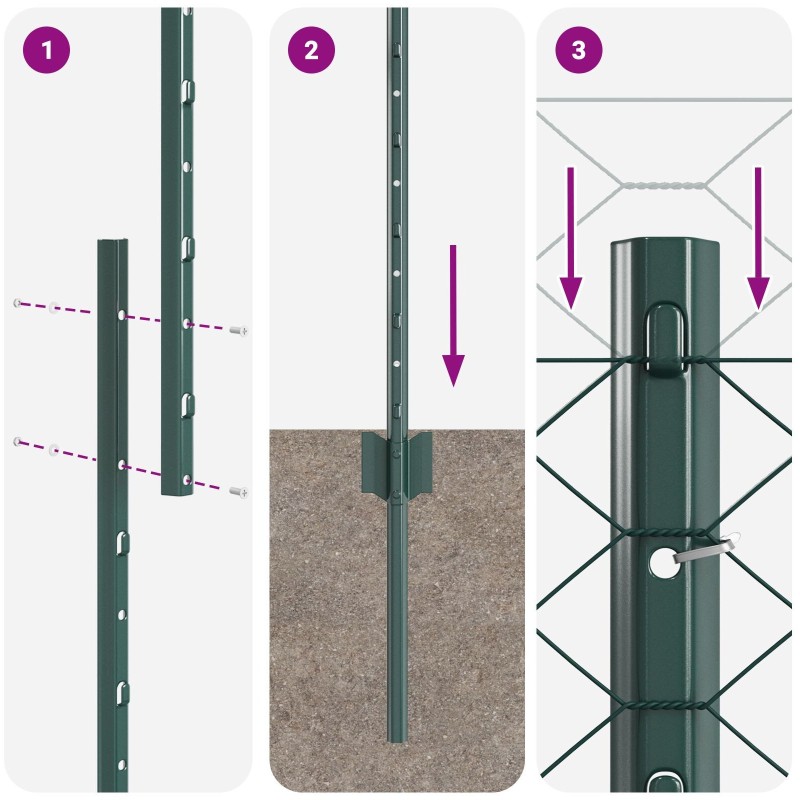 1

2

3