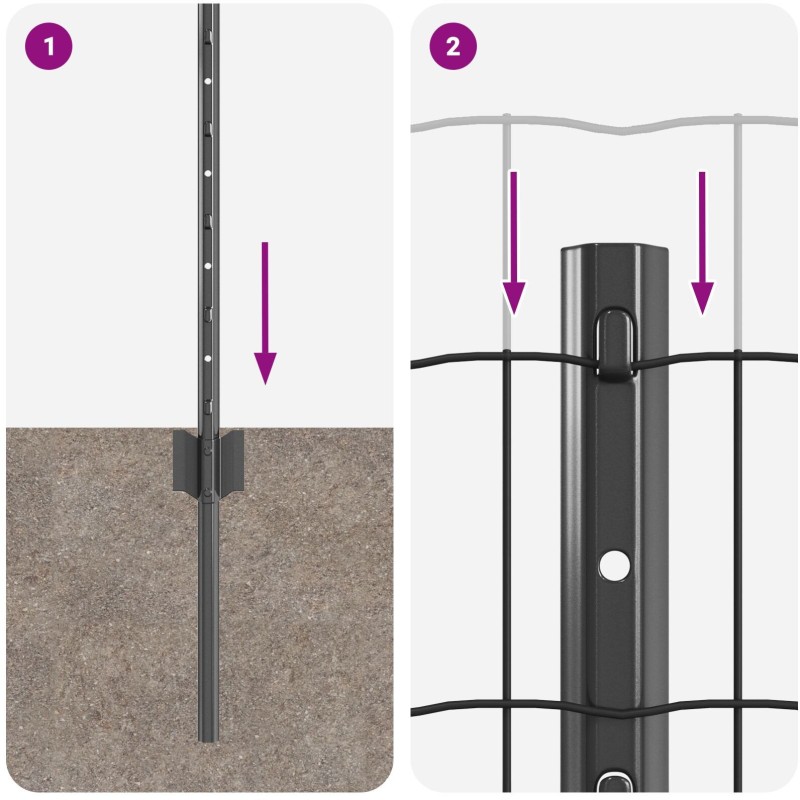 1

2