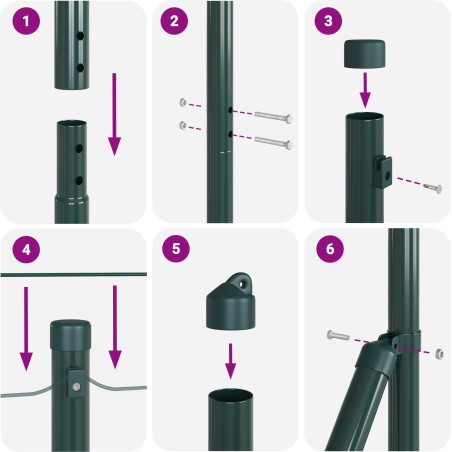 1

2

3

4

5

6