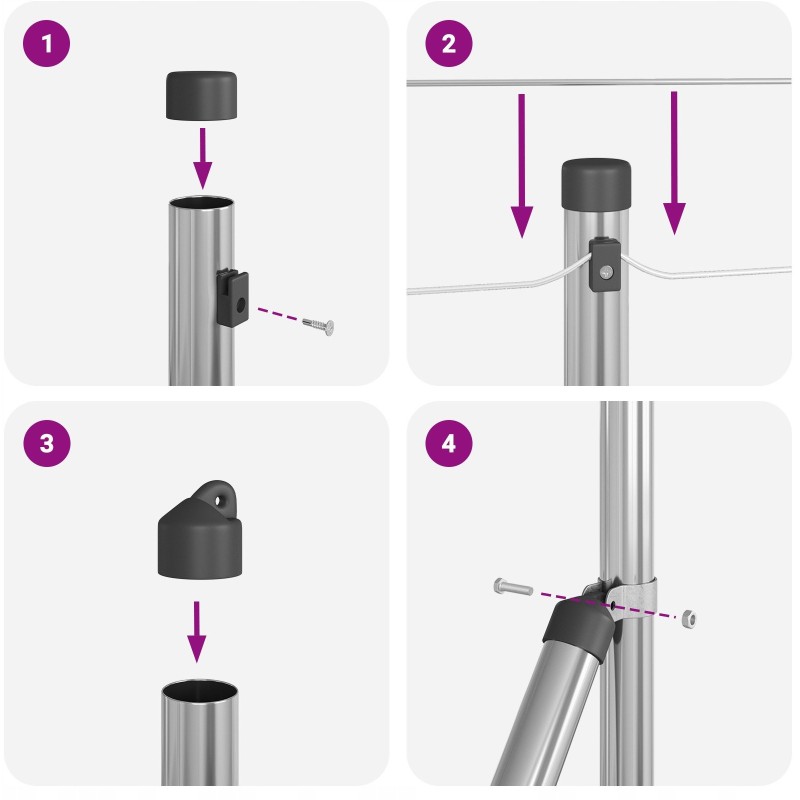 1

2

3

4