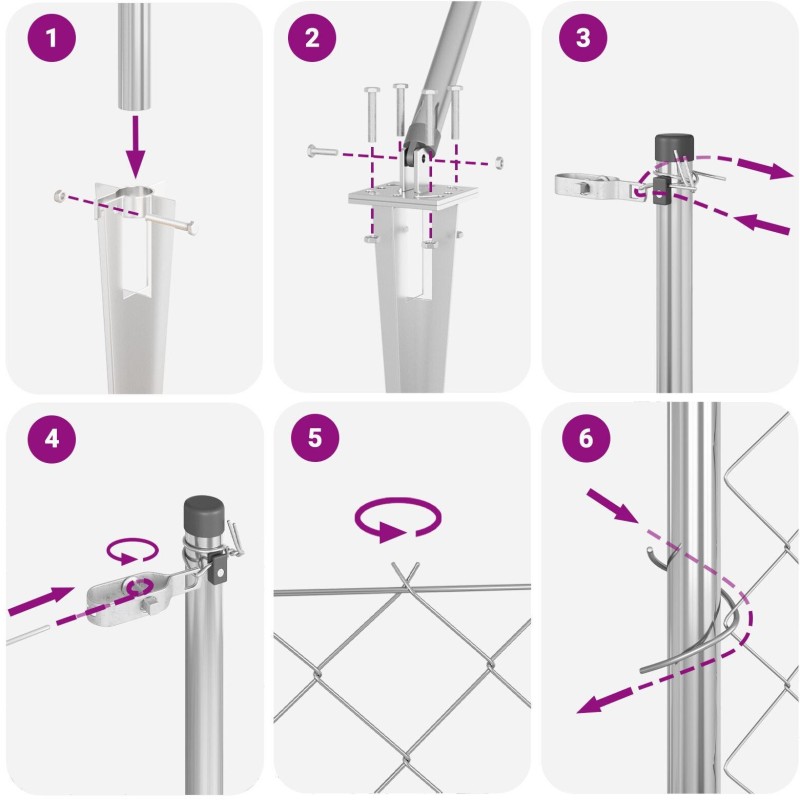 1

2

3

4

5

6