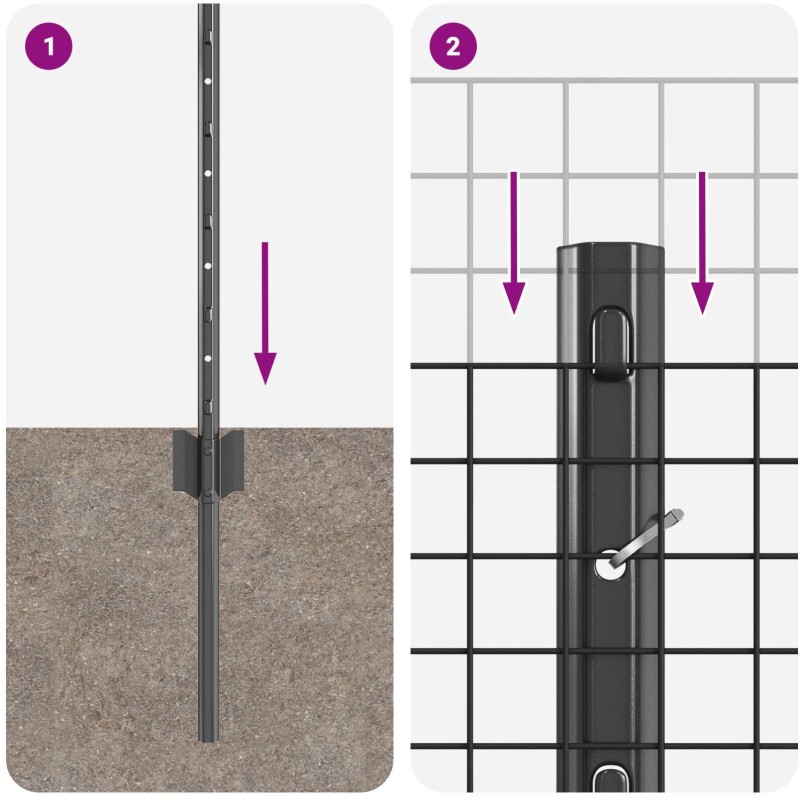 1

2