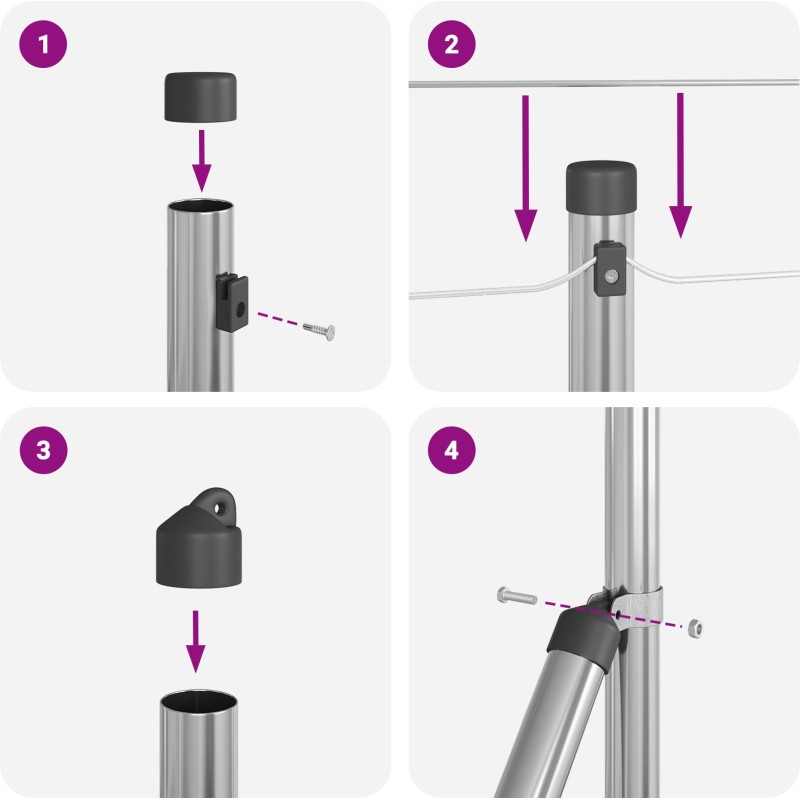 1

2

3

4