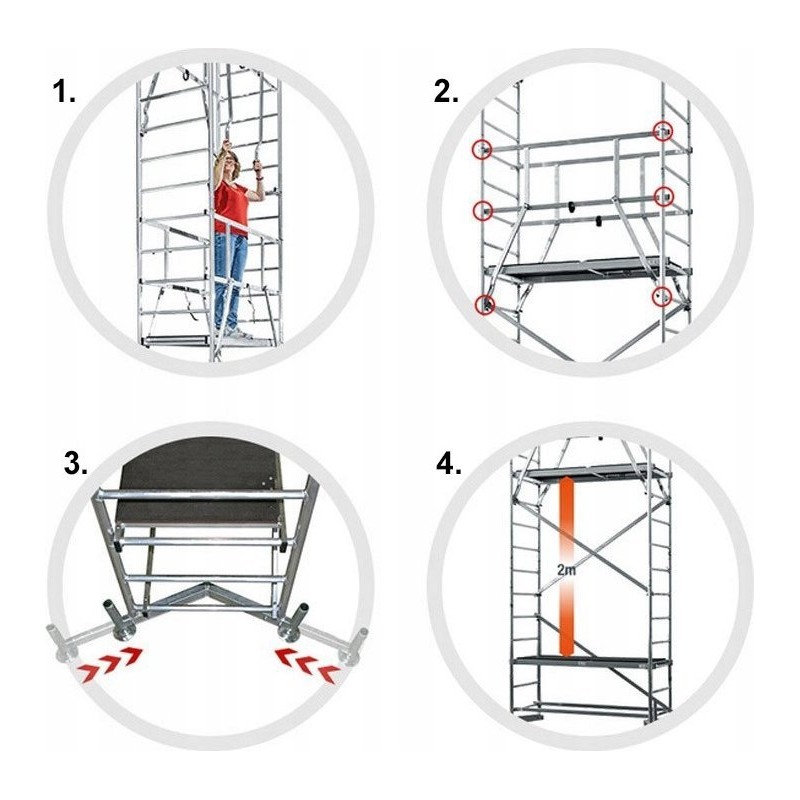 1.

2.

3.

4.

2m