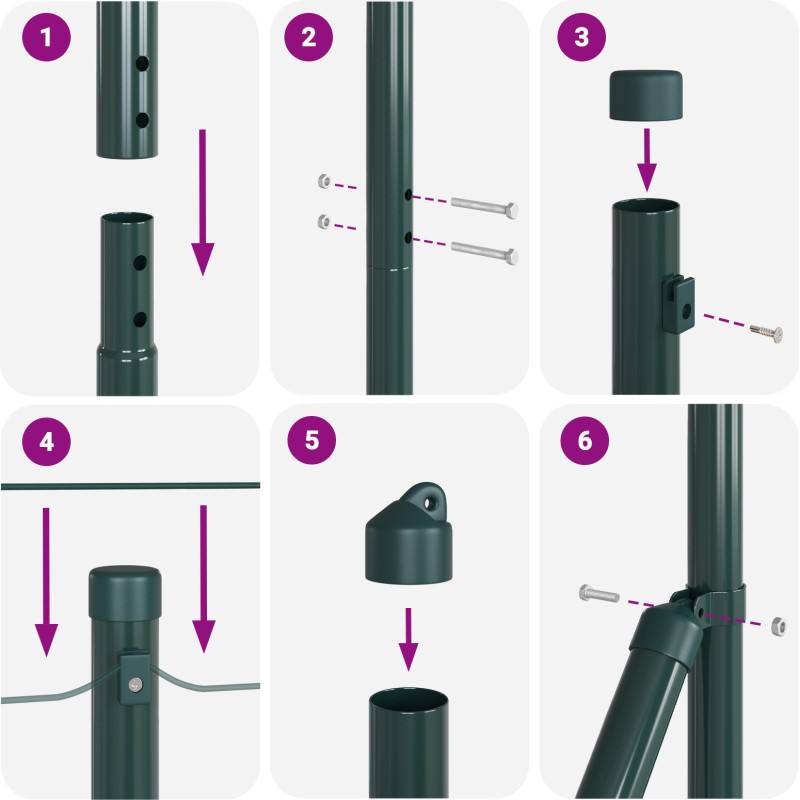 1

2

3

4

5

6