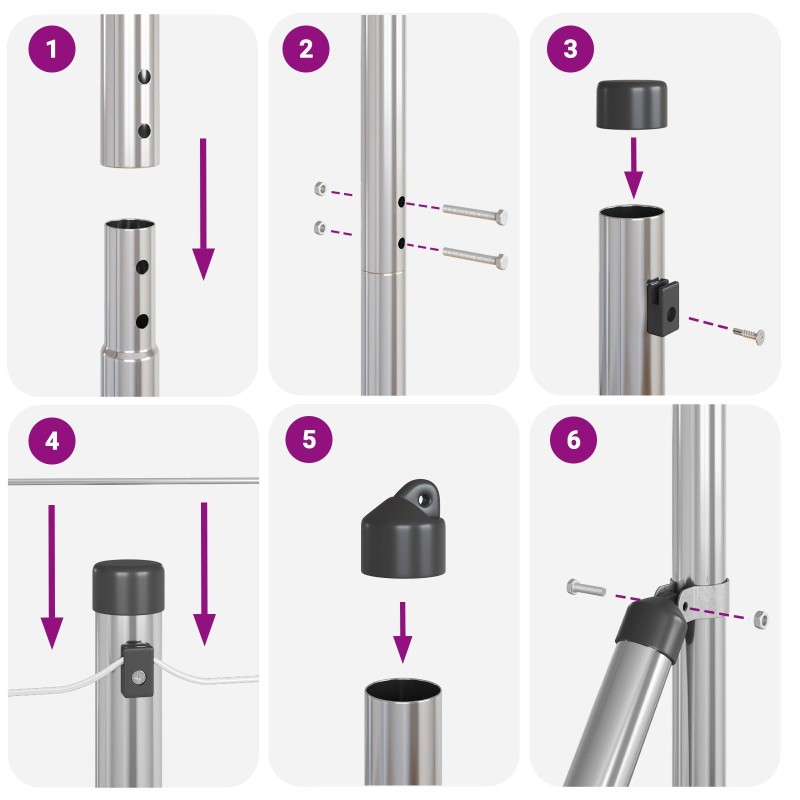 1

2

3

4

5

6