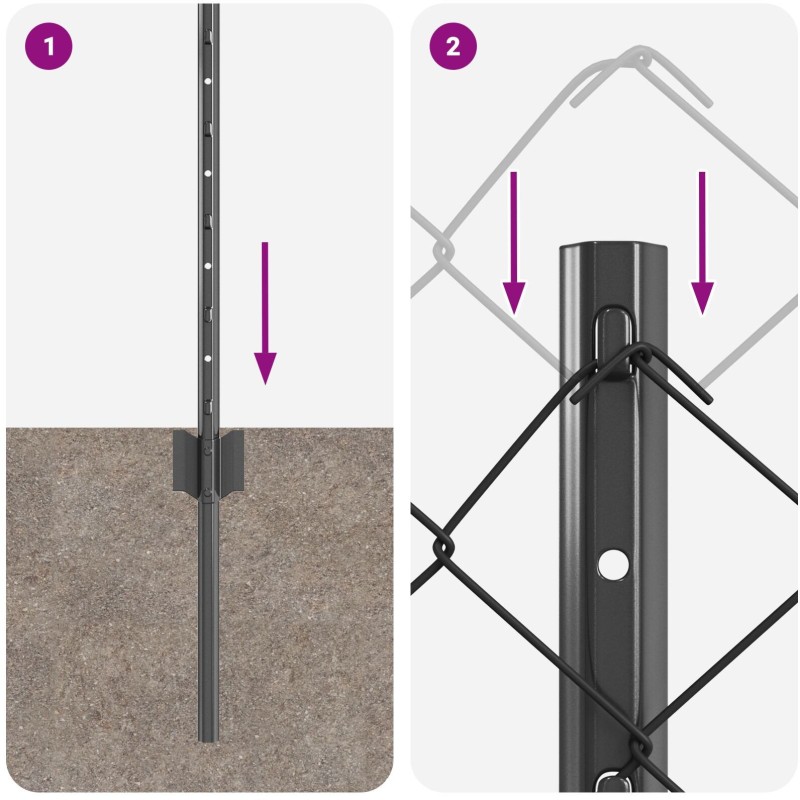 1

2