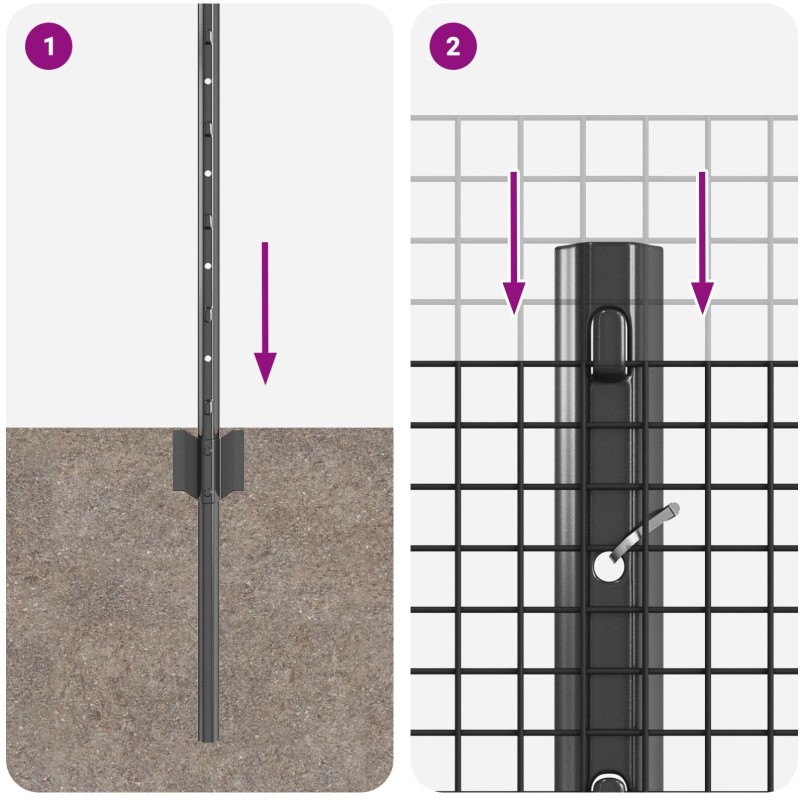 1

2