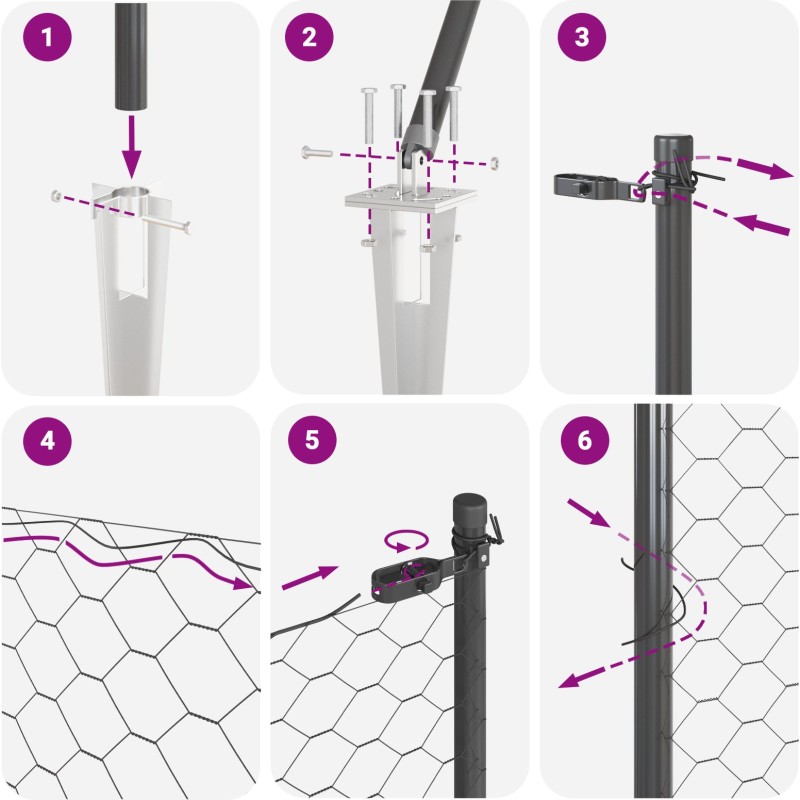 1
2
3
4
5
6