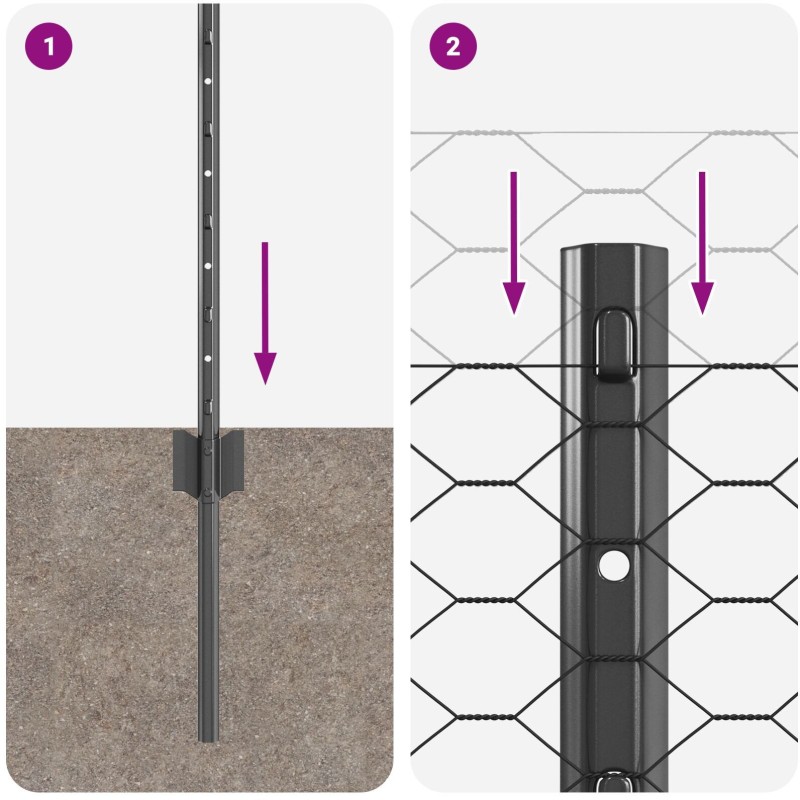 1

2