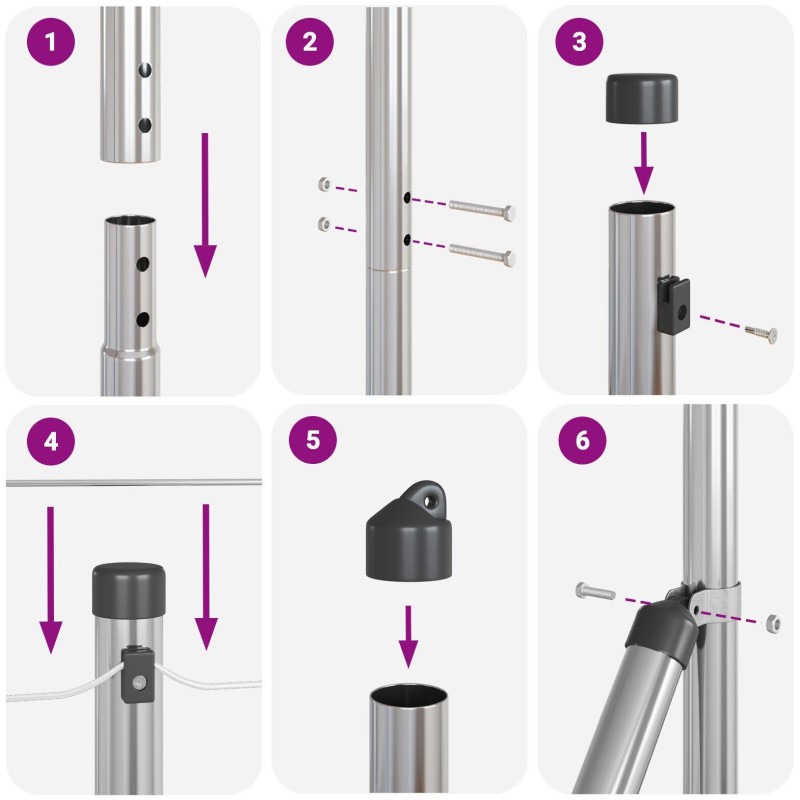 1

2

3

4

5

6