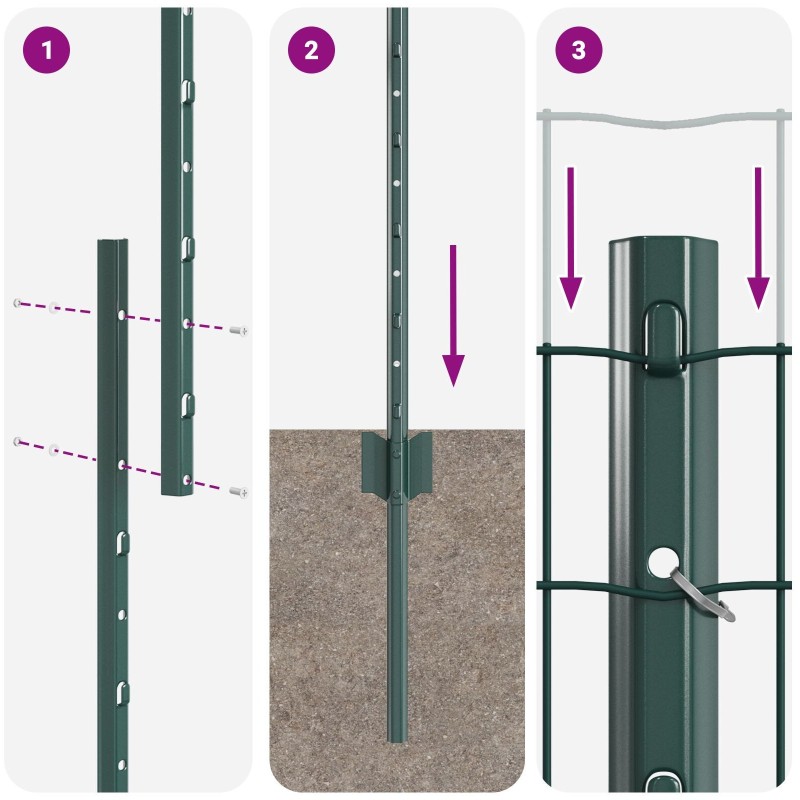 1

2

3