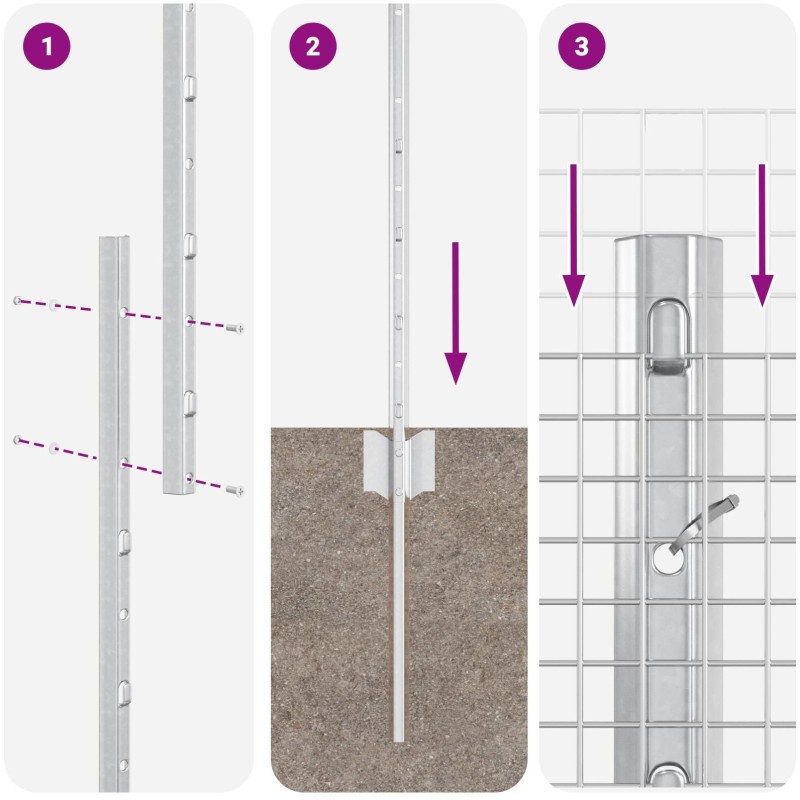 1

2

3