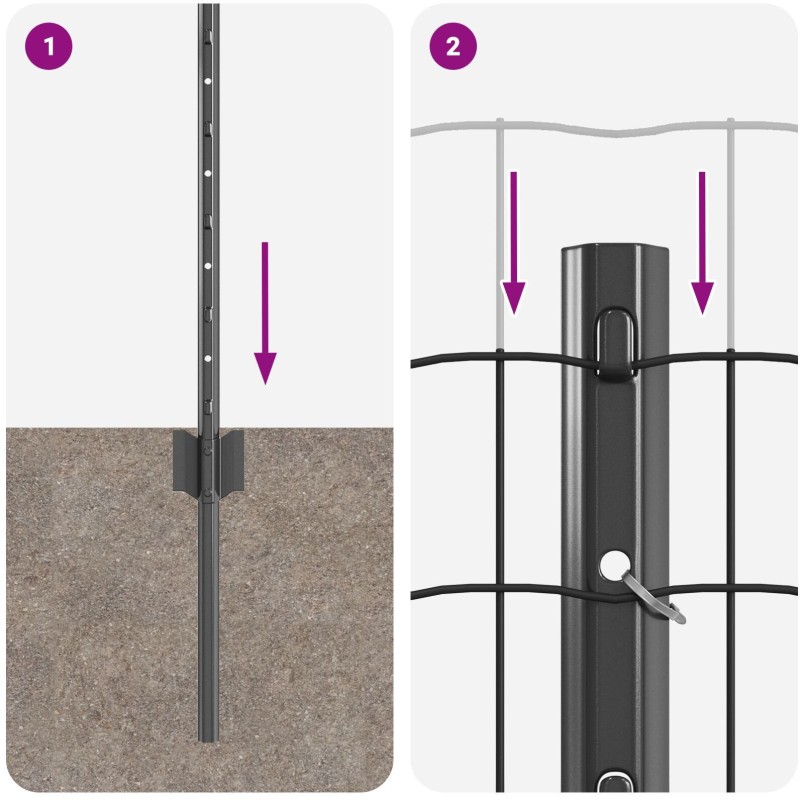 1

2