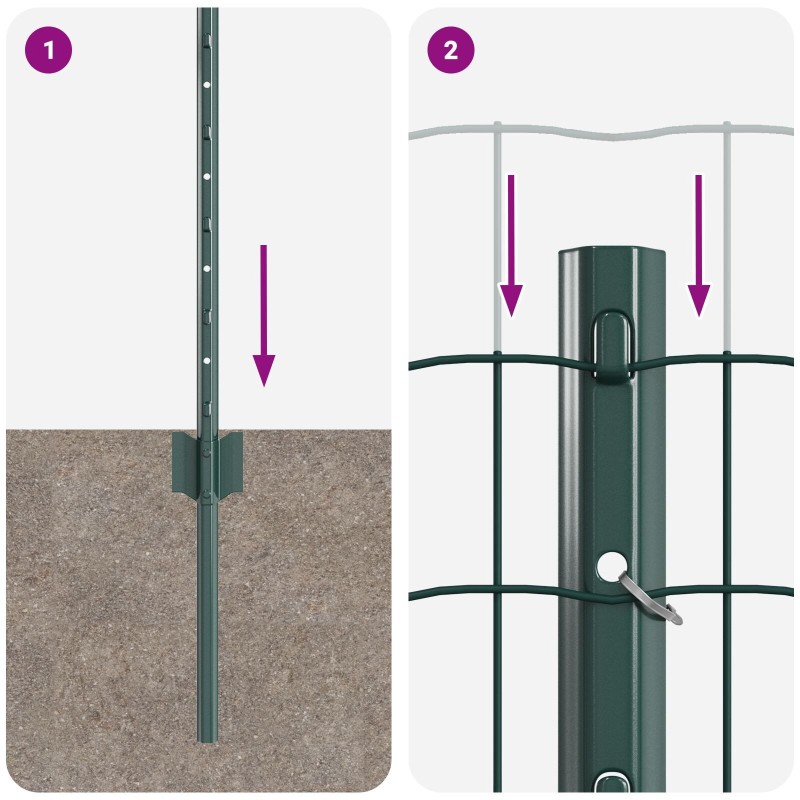 1

2