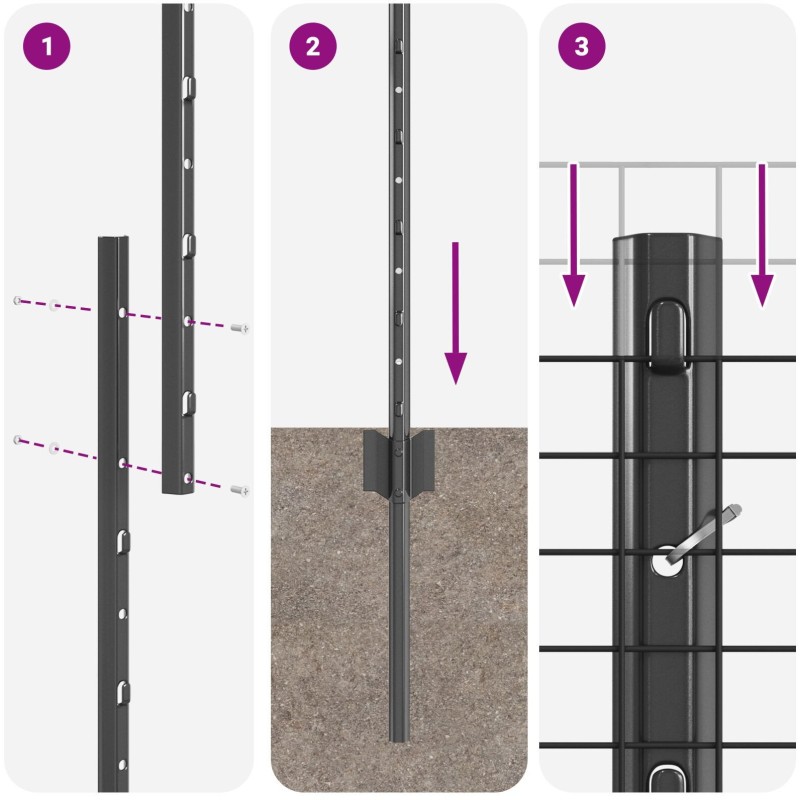 1

2

3