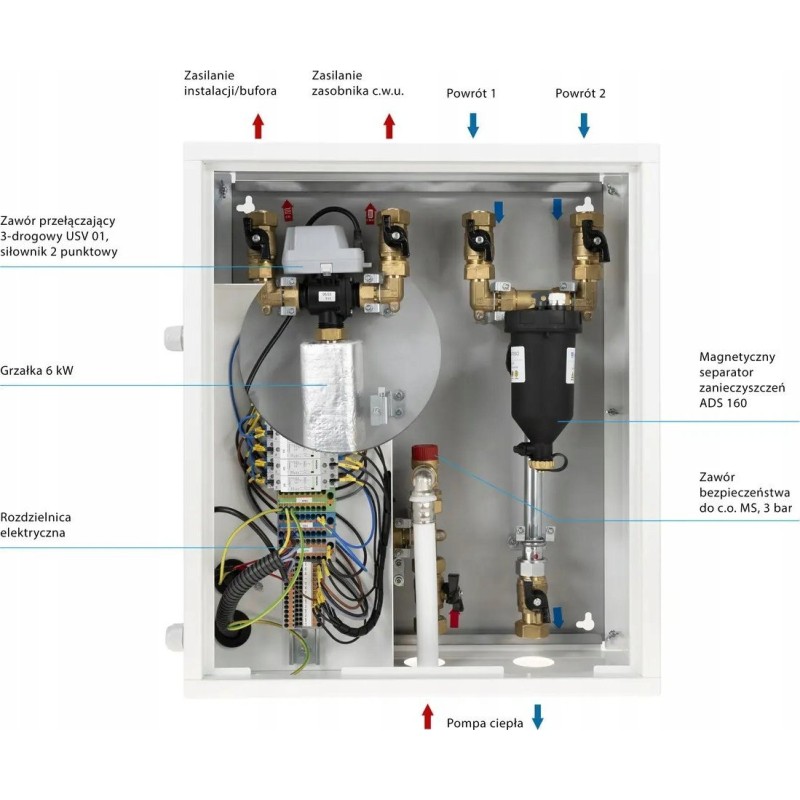 Zasilanie instalacji/bufora

Zasilanie zasobnika c.w.u.

Powrót 1

Powrót 2

Zawór przełączający 3-drogowy USV 01, siłownik 2 punktowy

Grzałka 6 kW

Rozdzielnica elektryczna

Magnetyczny separator zanieczyszczeń ADS 160

Zawór bezpieczeństwa do c.o. MS, 3 bar

Pompa ciepła