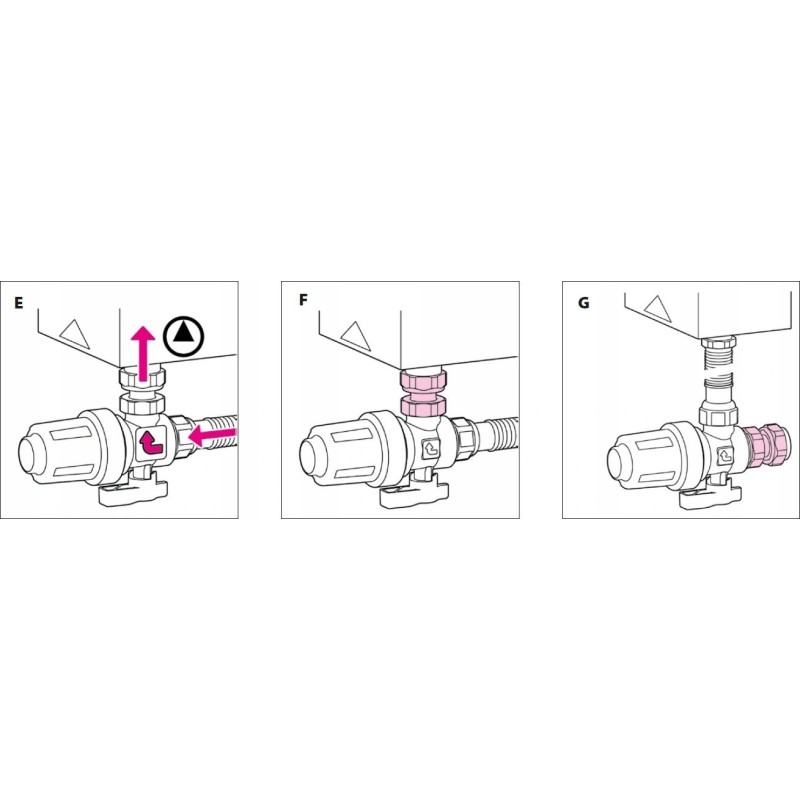 E

F

G