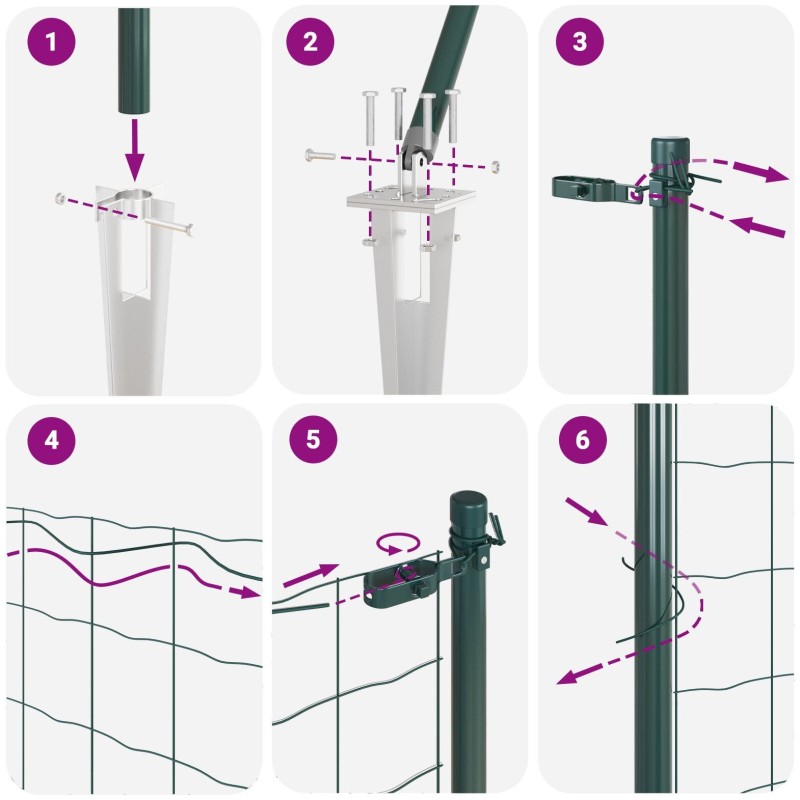 1

2

3

4

5

6