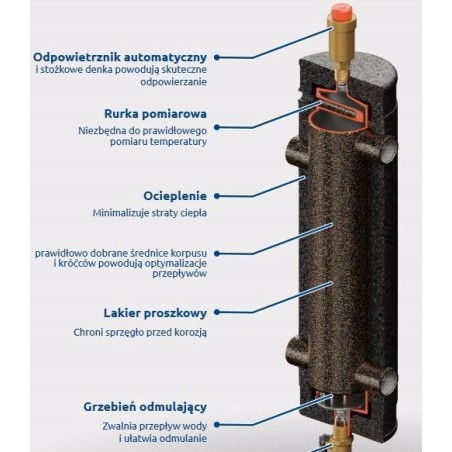 Odpowietrznik automatyczny
i stożkowe denka powodują skuteczne odpowierzanie

Rurka pomiarowa
Niezbędna do prawidłowego pomiaru temperatury

Ocieplenie
Minimalizuje straty ciepła

prawidłowo dobrane średnice korpusu i króćców powodują optymalizacje przepływów

Lakier proszkowy
Chroni sprzęgło przed korozją

Grzebień odmulający
Zwalnia przepływ wody i ułatwia odmulanie