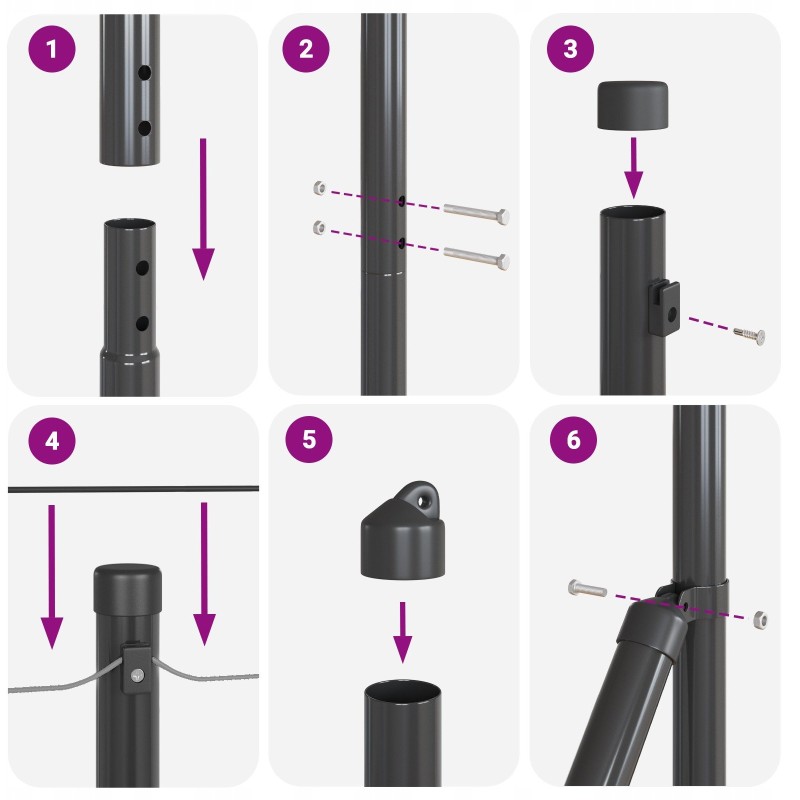 1

2

3

4

5

6