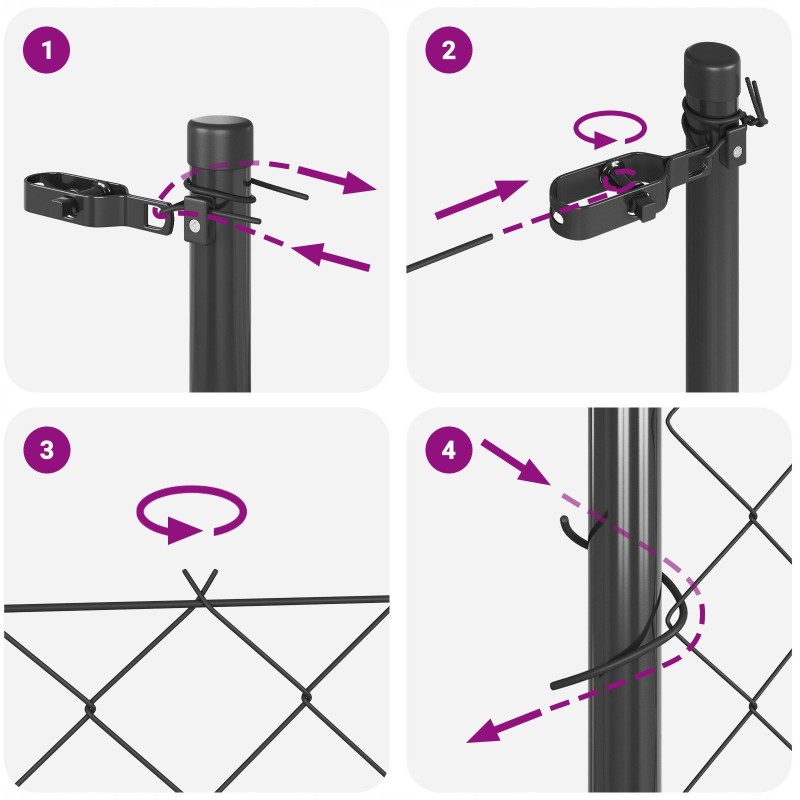 1

2

3

4