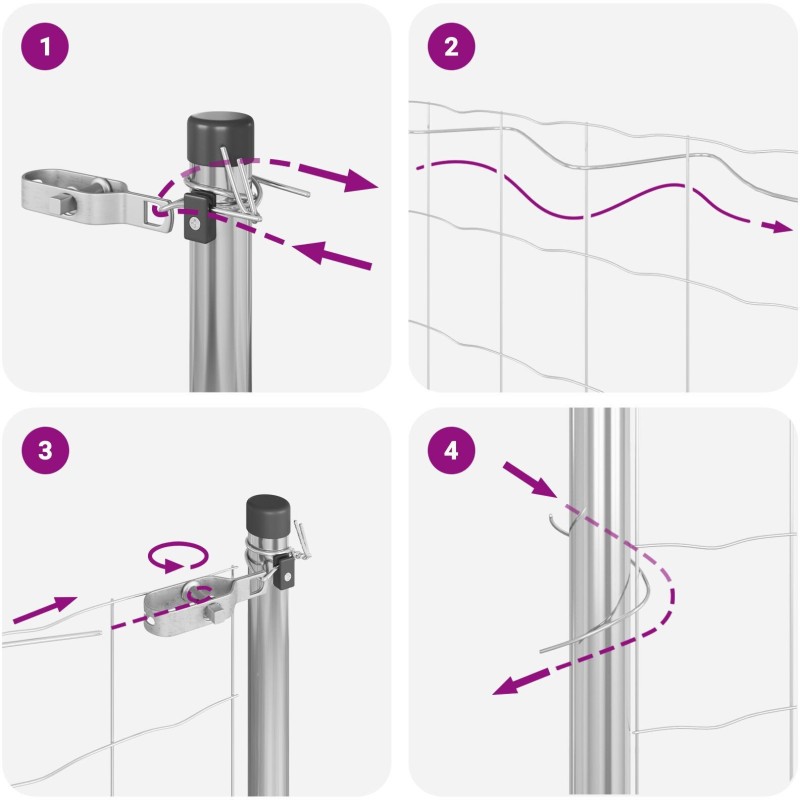 1

2

3

4