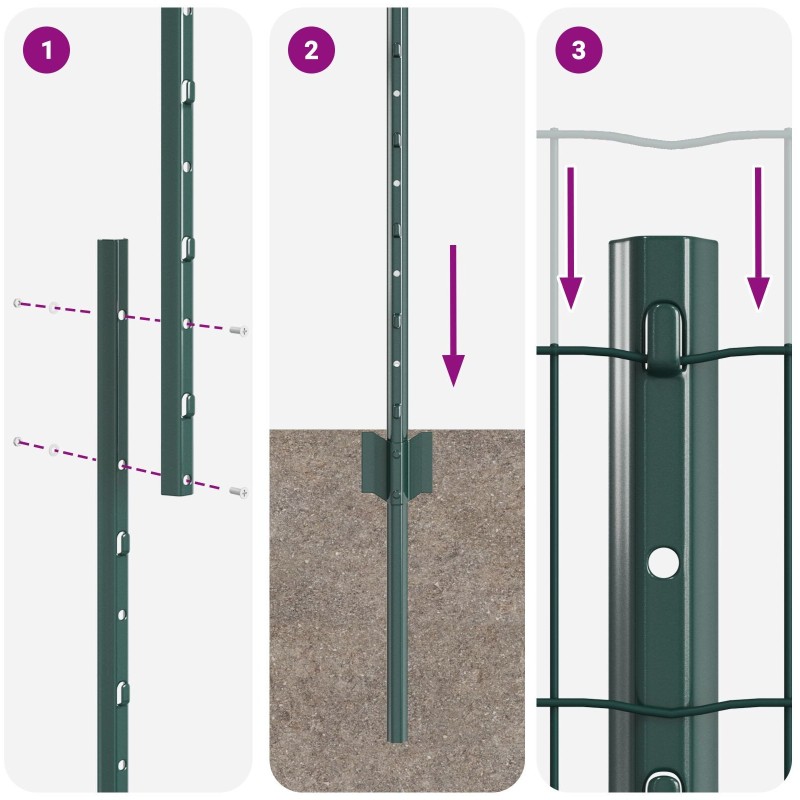 1

2

3