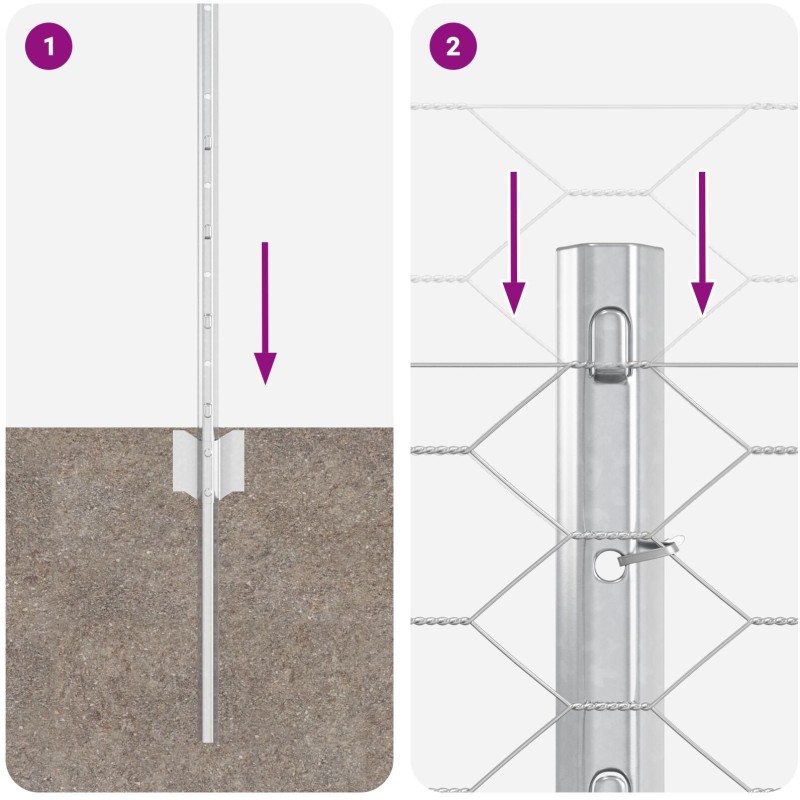 1

2