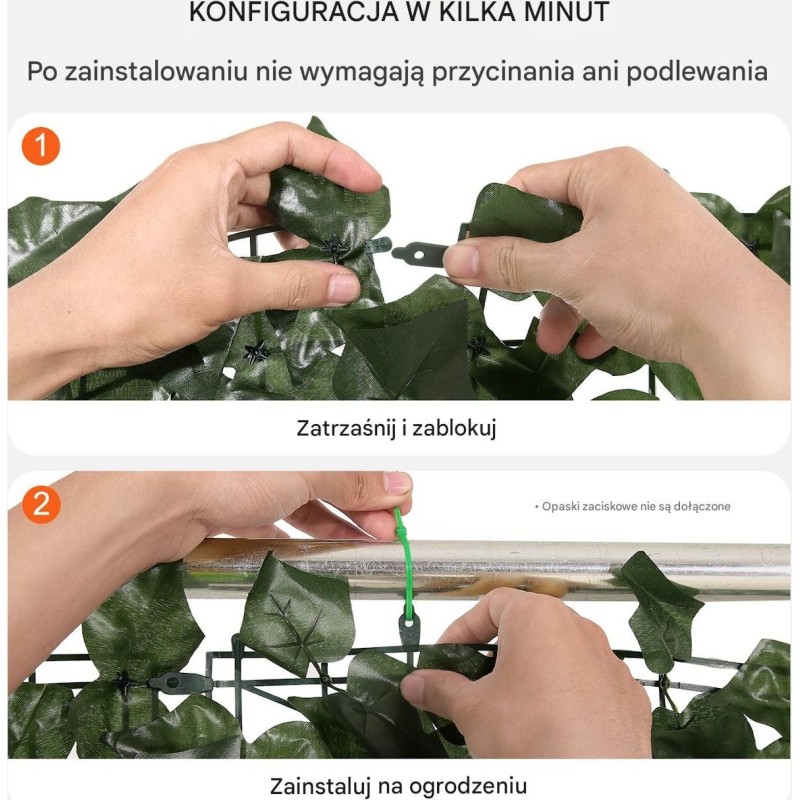 KONFIGURACJA W KILKA MINUT

Po zainstalowaniu nie wymagają przycinania ani podlewania

1

Zatrzaśnij i zablokuj

2

• Opaski zaciskowe nie są dołączone

Zainstaluj na ogrodzeniu