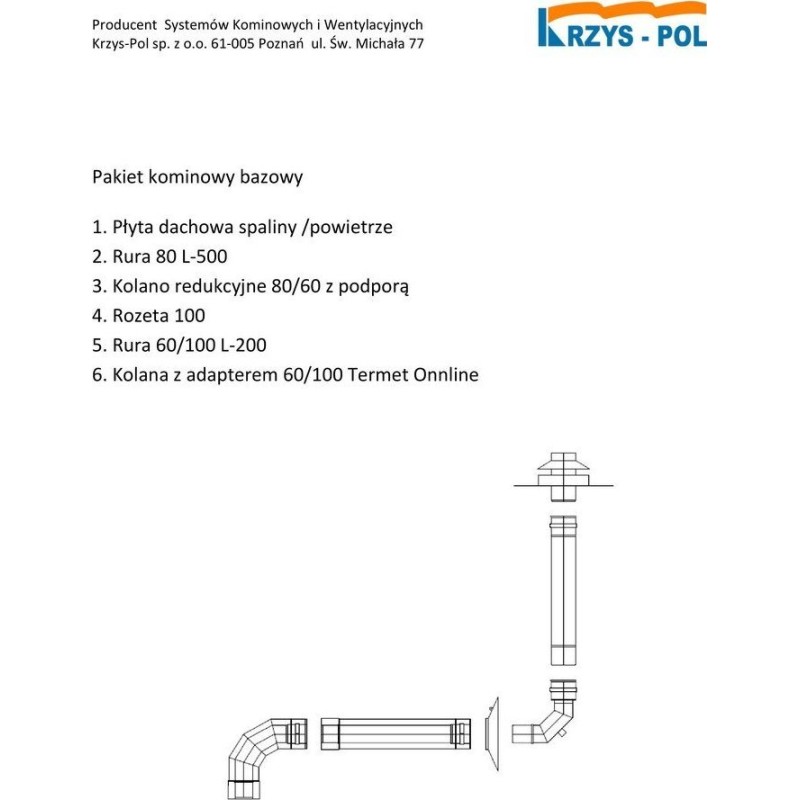 Producent Systemów Kominowych i Wentylacyjnych
Krzys-Pol sp. z o.o. 61-005 Poznań ul. Św. Michała 77

KRZYS - POL

Pakiet kominowy bazowy

1. Płyta dachowa spaliny /powietrze
2. Rura 80 L-500
3. Kolano redukcyjne 80/60 z podporą
4. Rozeta 100
5. Rura 60/100 L-200
6. Kolana z adapterem 60/100 Termet Onnline