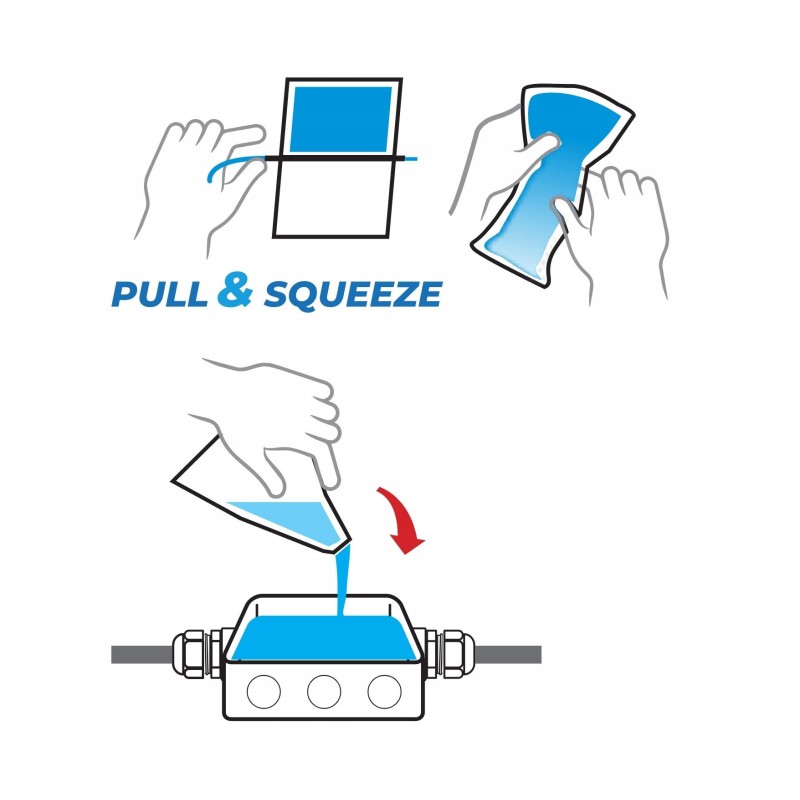 PULL & SQUEEZE