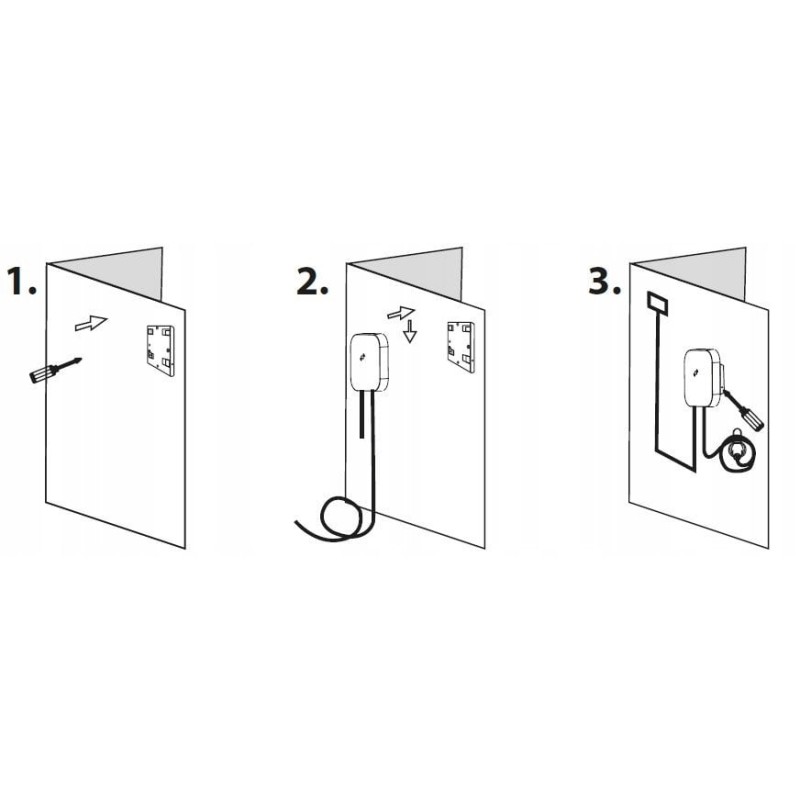 1.

2.

3.