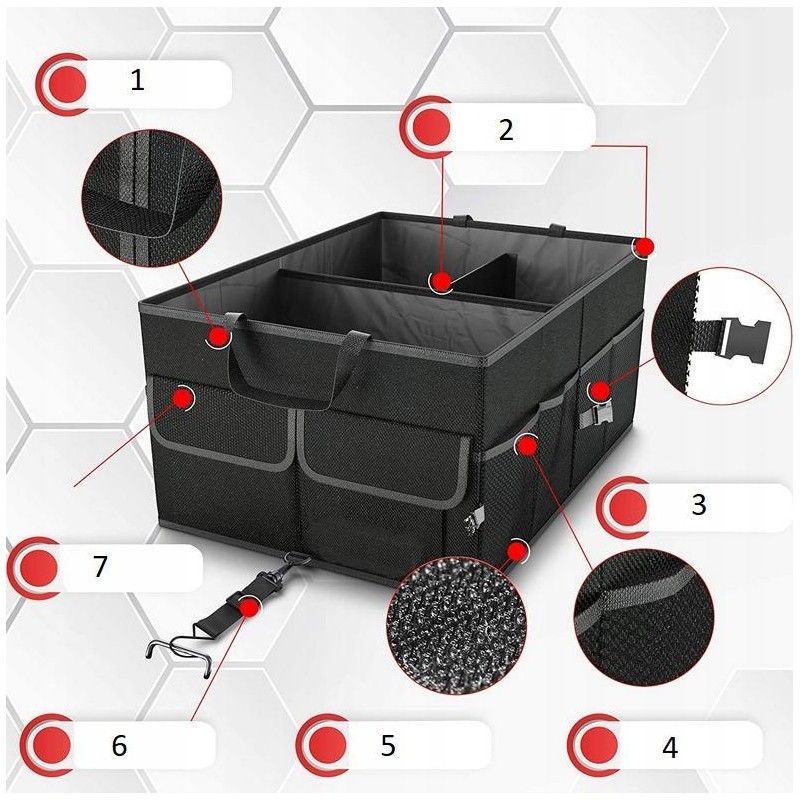 1

2

3

7

6

5

4