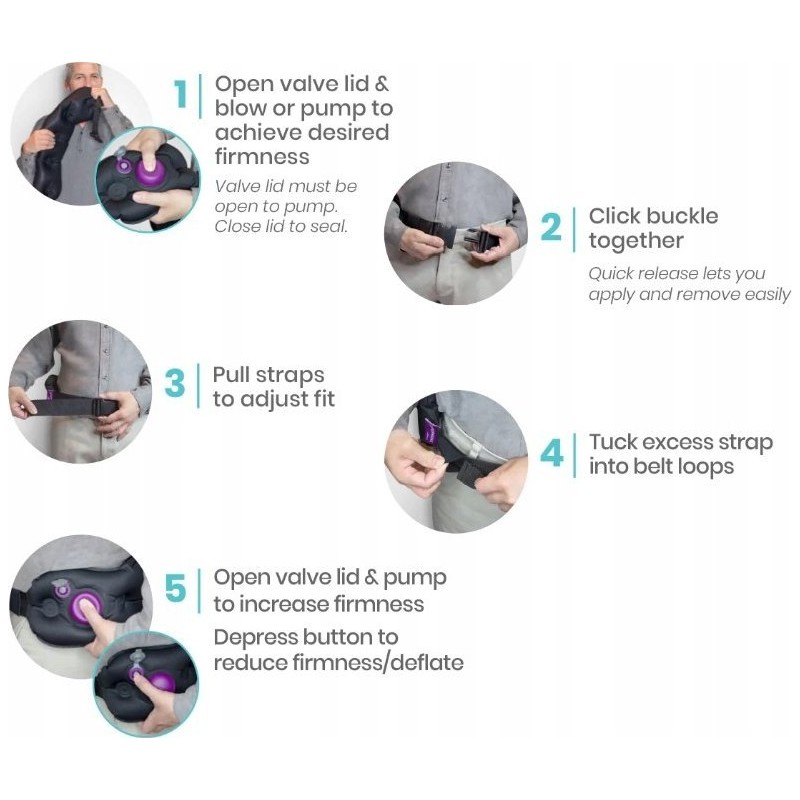 1 Open valve lid & blow or pump to achieve desired firmness

Valve lid must be open to pump. Close lid to seal.

2 Click buckle together

Quick release lets you apply and remove easily

3 Pull straps to adjust fit

4 Tuck excess strap into belt loops

5 Open valve lid & pump to increase firmness

Depress button to reduce firmness/deflate