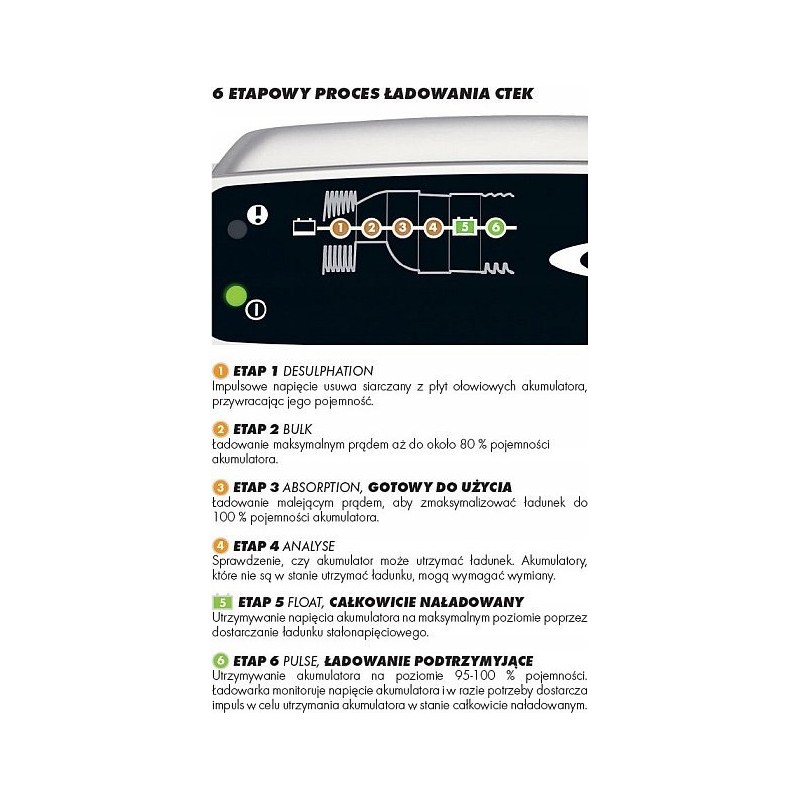 6 ETAPOWY PROCES ŁADOWANIA CTEK

1 2 3 4 5 6

1 ETAP 1 DESULPHATION
Impulsowe napięcie usuwa siarczany z płyt ołowiowych akumulatora, przywracając jego pojemność.

2 ETAP 2 BULK
Ładowanie maksymalnym prądem aż do około 80 % pojemności akumulatora.

3 ETAP 3 ABSORPTION, GOTOWY DO UŻYCIA
Ładowanie malejącym prądem, aby zmaksymalizować ładunek do 100 % pojemności akumulatora.

4 ETAP 4 ANALYSE
Sprawdzenie, czy akumulator może utrzymać ładunek. Akumulatory, które nie są w stanie utrzymać ładunku, mogą wymagać wymiany.

5 ETAP 5 FLOAT, CAŁKOWICIE NAŁADOWANY
Utrzymywanie napięcia akumulatora na maksymalnym poziomie poprzez dostarczanie ładunku stałonapięciowego.

6 ETAP 6 PULSE, ŁADOWANIE PODTRZYMUJĄCE
Utrzymywanie akumulatora na poziomie 95-100 % pojemności. Ładowarka monitoruje napięcie akumulatora i w razie potrzeby dostarcza impuls w celu utrzymania akumulatora w stanie całkowicie naładowanym.