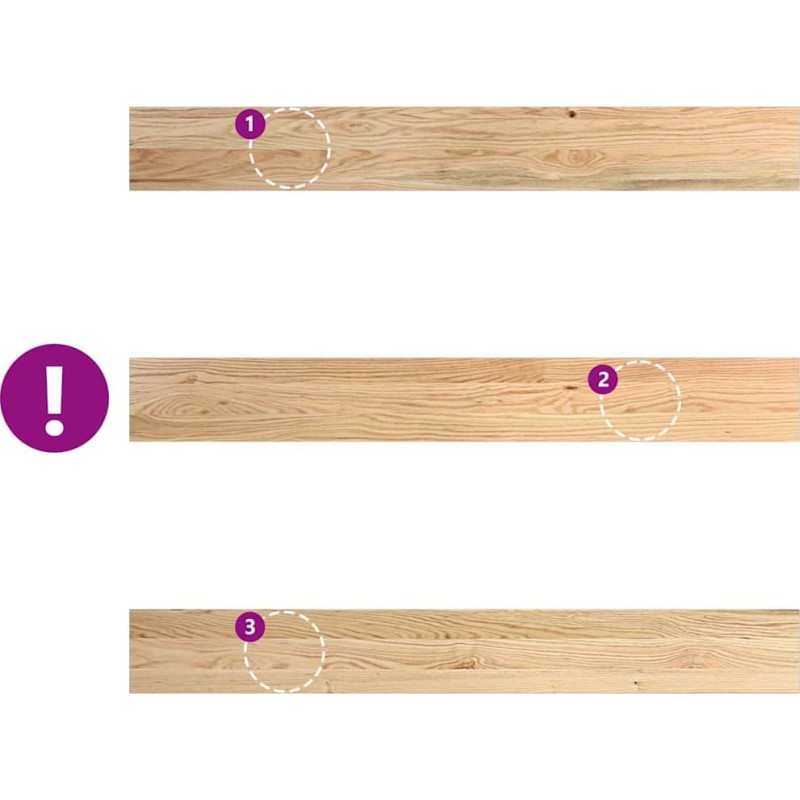 1

!

2

3