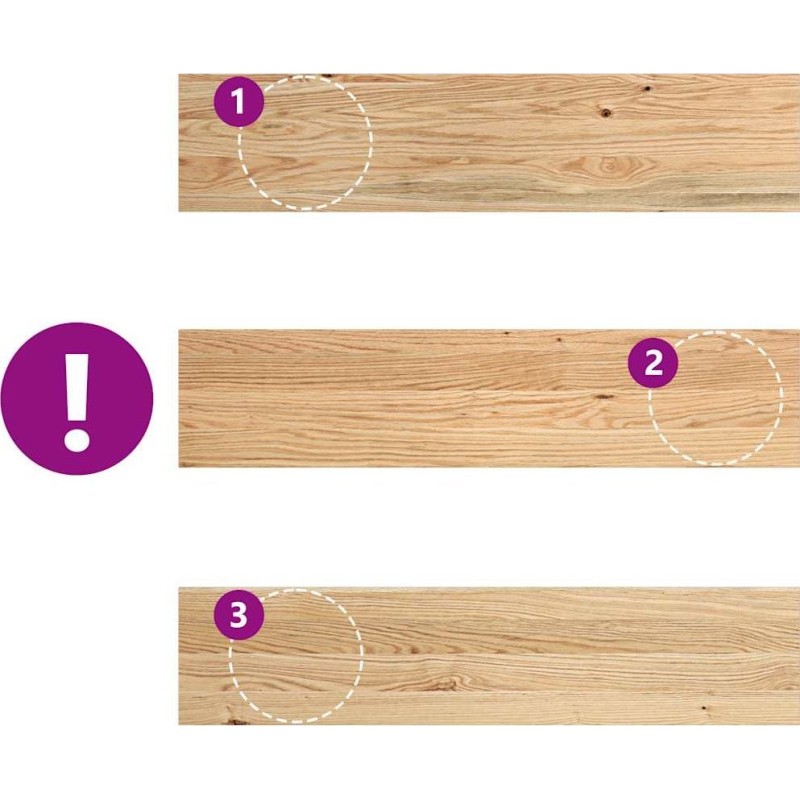 1
!
2
3