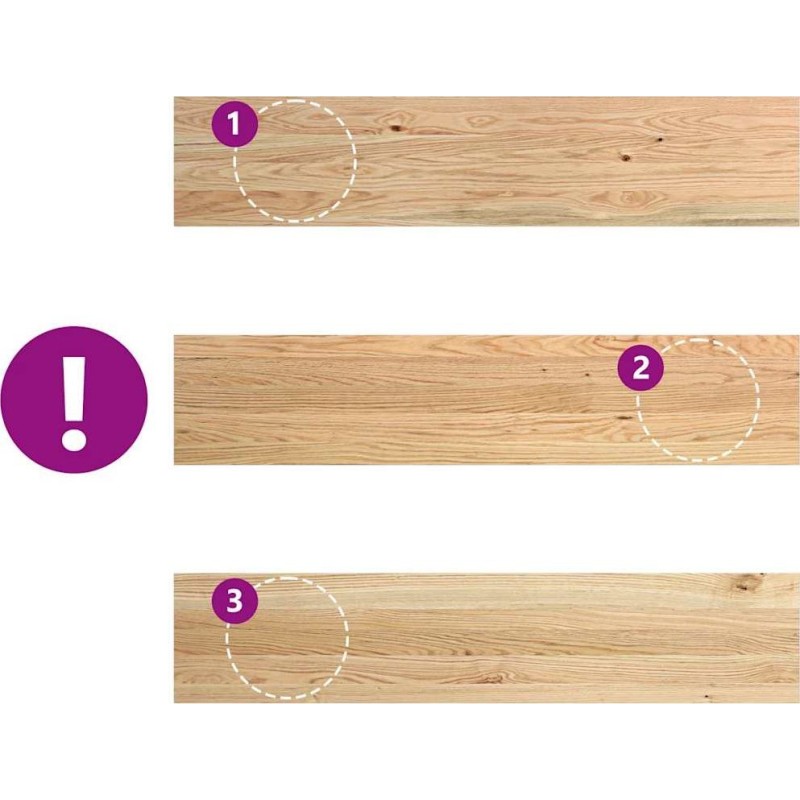 1

!

2

3