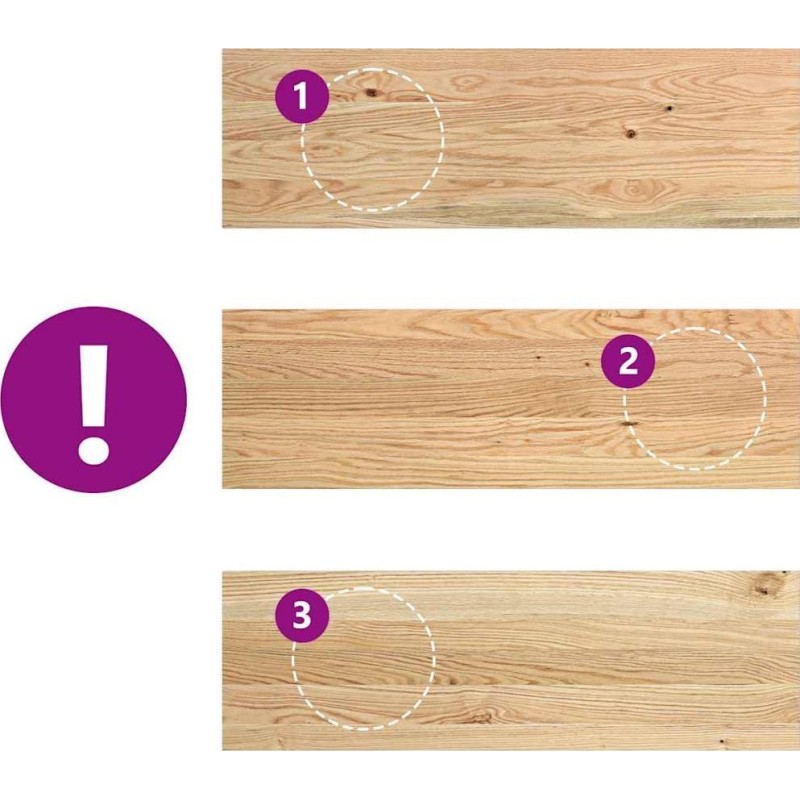 1
!
2
3