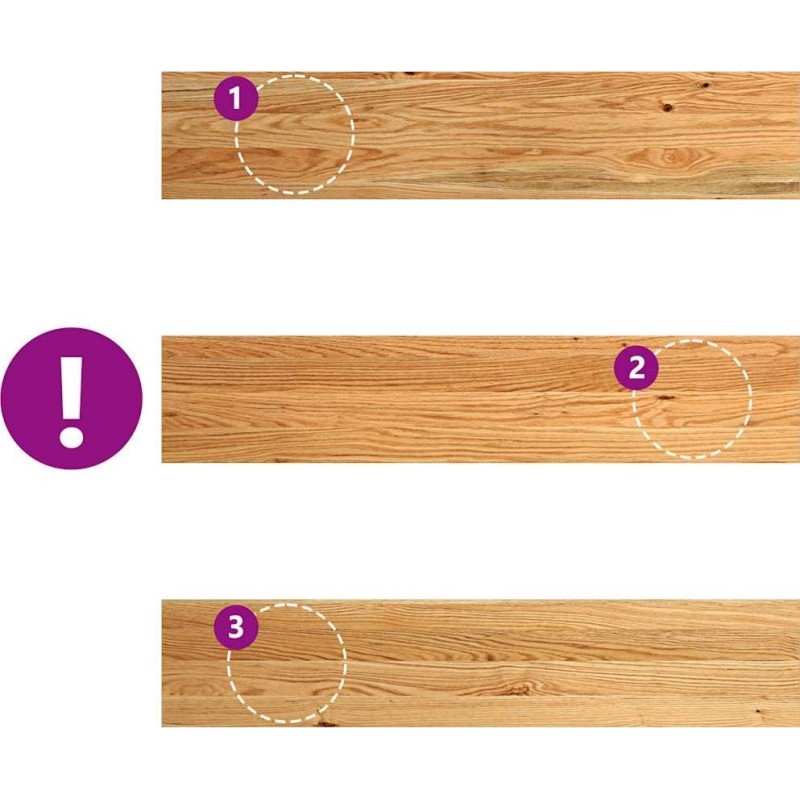 1

!

2

3