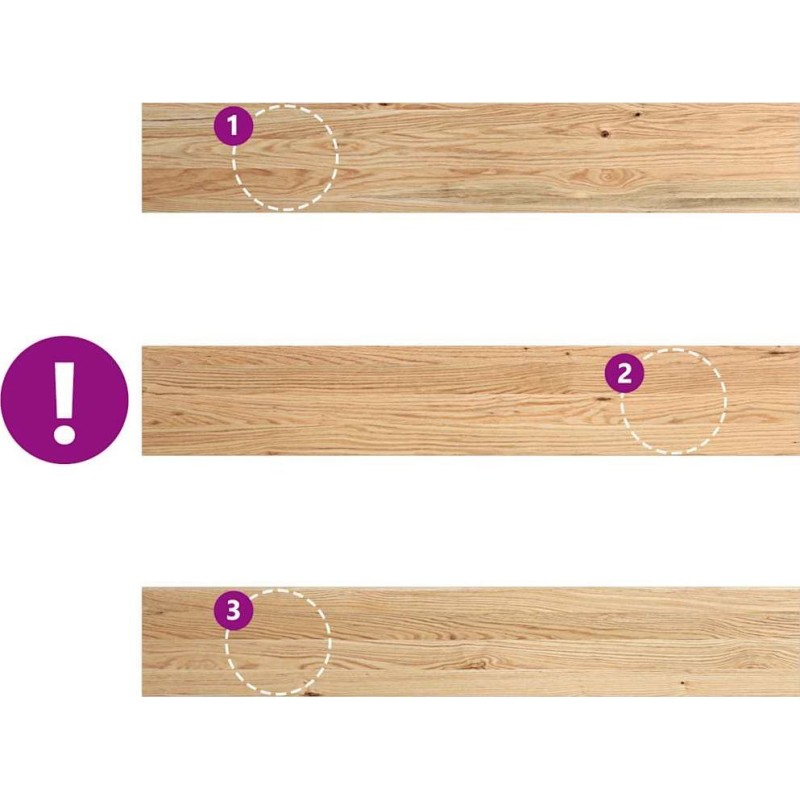 1

!

2

3