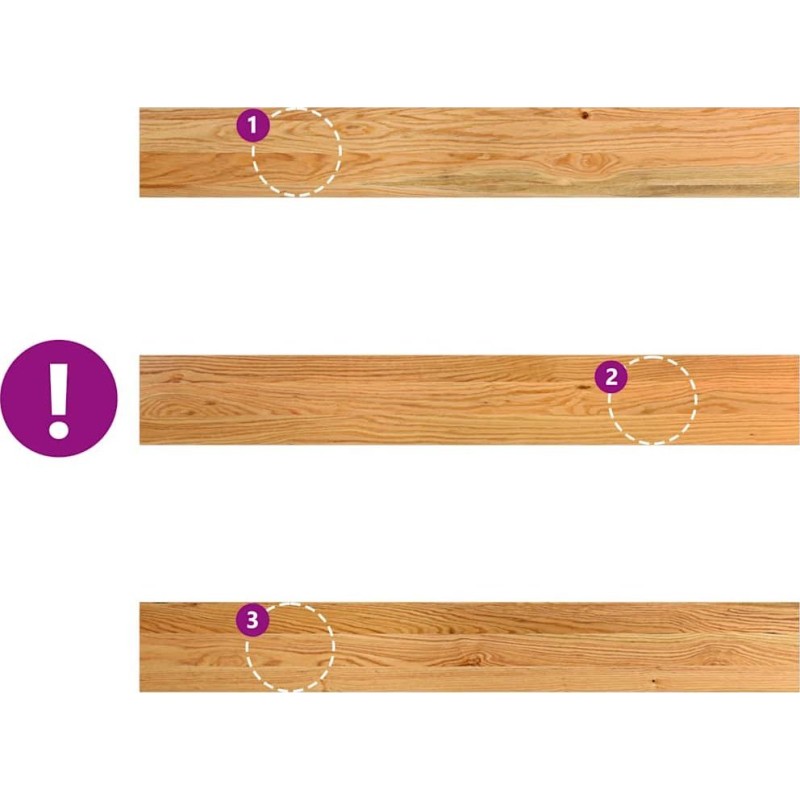 1
!
2
3