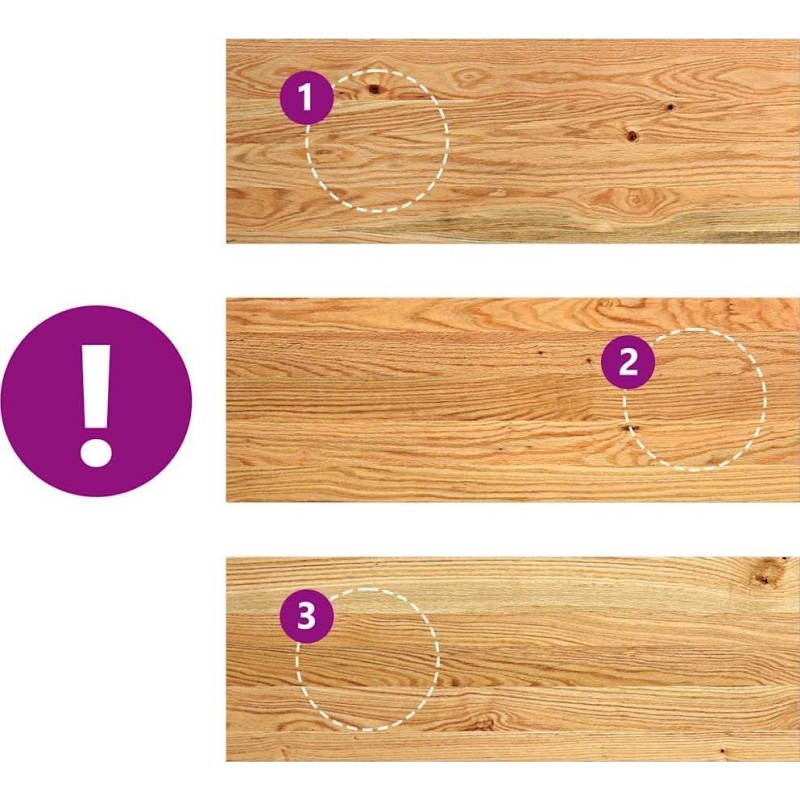 1

!

2

3