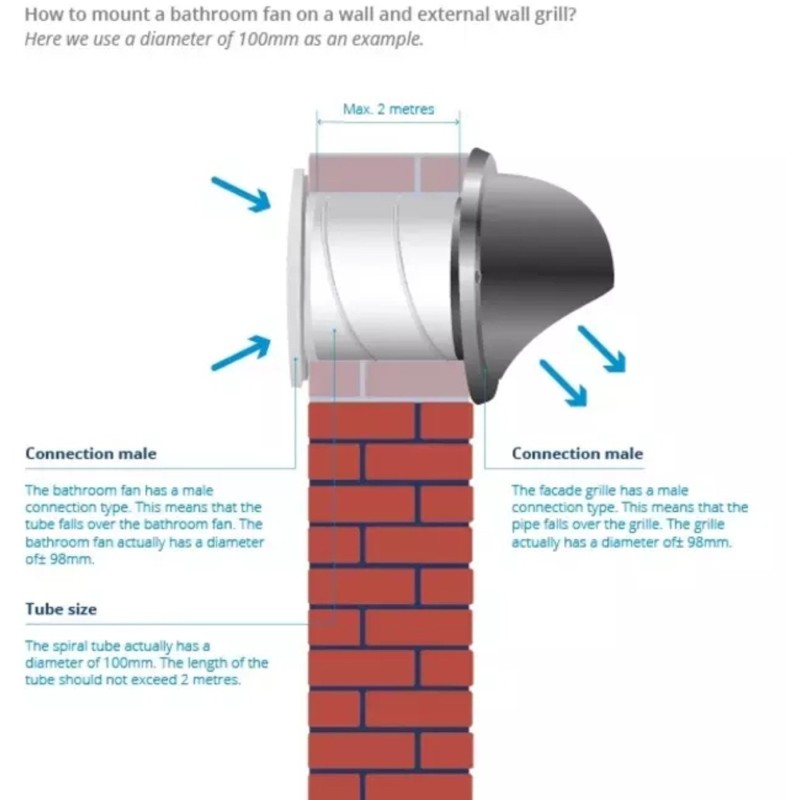 How to mount a bathroom fan on a wall and external wall grill?
Here we use a diameter of 100mm as an example.

Max. 2 metres

Connection male

The bathroom fan has a male connection type. This means that the tube falls over the bathroom fan. The bathroom fan actually has a diameter of± 98mm.

Tube size

The spiral tube actually has a diameter of 100mm. The length of the tube should not exceed 2 metres.

Connection male

The facade grille has a male connection type. This means that the pipe falls over the grille. The grille actually has a diameter of± 98mm.