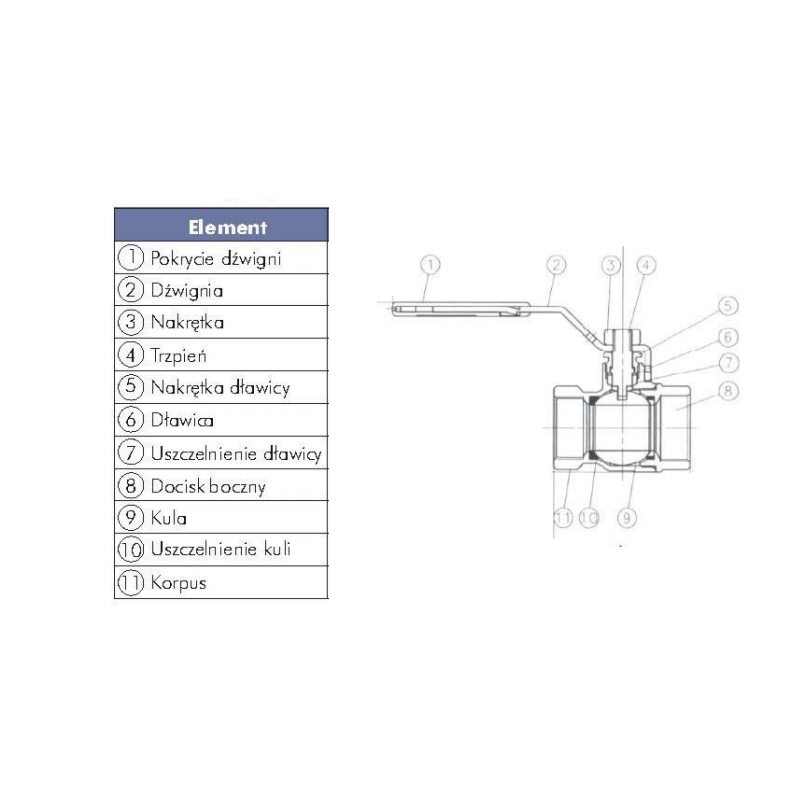 | Element |
|---|
| 1 Pokrycie dźwigni |
| 2 Dźwignia |
| 3 Nakrętka |
| 4 Trzpień |
| 5 Nakrętka dławicy |
| 6 Dławica |
| 7 Uszczelnienie dławicy |
| 8 Docisk boczny |
| 9 Kula |
| 10 Uszczelnienie kuli |
| 11 Korpus |

1 2 3 4 5 6 7 8 11 10 9