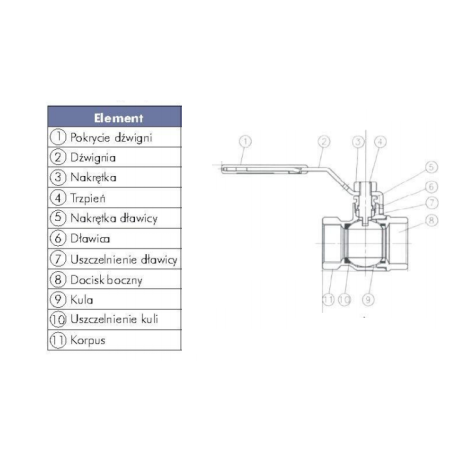 | Element |
|---|
| 1 Pokrycie dźwigni |
| 2 Dźwignia |
| 3 Nakrętka |
| 4 Trzpień |
| 5 Nakrętka dławicy |
| 6 Dławica |
| 7 Uszczelnienie dławicy |
| 8 Docisk boczny |
| 9 Kula |
| 10 Uszczelnienie kuli |
| 11 Korpus |

1 2 3 4 5 6 7 8 11 10 9