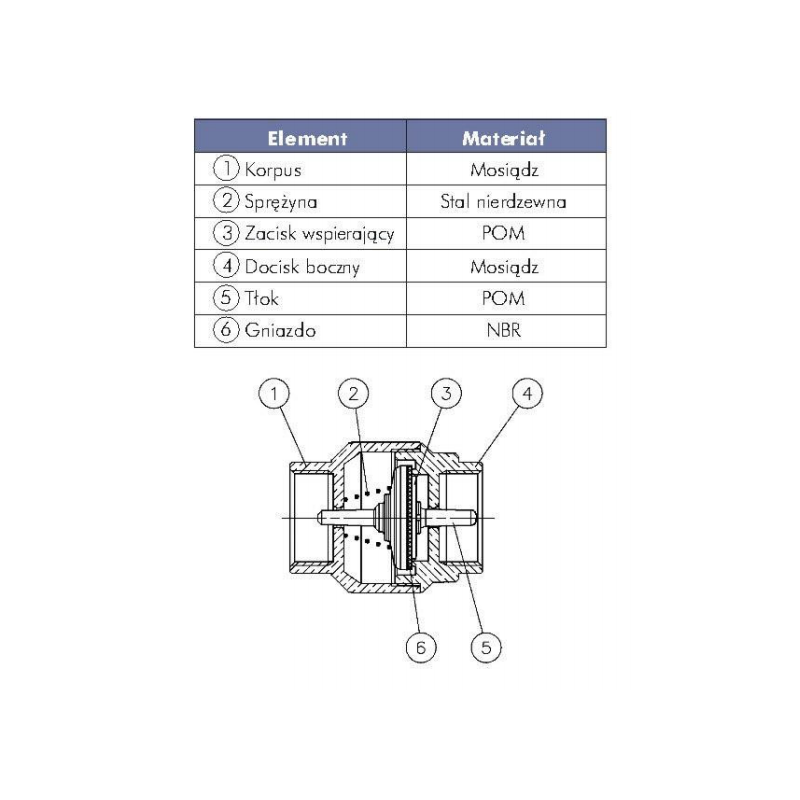 | Element | Materiał |
|---|---|
| 1 Korpus | Mosiądz |
| 2 Sprężyna | Stal nierdzewna |
| 3 Zacisk wspierający | POM |
| 4 Docisk boczny | Mosiądz |
| 5 Tłok | POM |
| 6 Gniazdo | NBR |

1 2 3 4

6 5