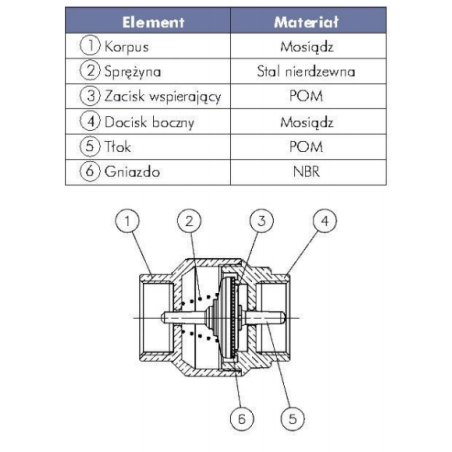 | Element | Materiał |
|---|---|
| 1 Korpus | Mosiądz |
| 2 Sprężyna | Stal nierdzewna |
| 3 Zacisk wspierający | POM |
| 4 Docisk boczny | Mosiądz |
| 5 Tłok | POM |
| 6 Gniazdo | NBR |

1
2
3
4
6
5