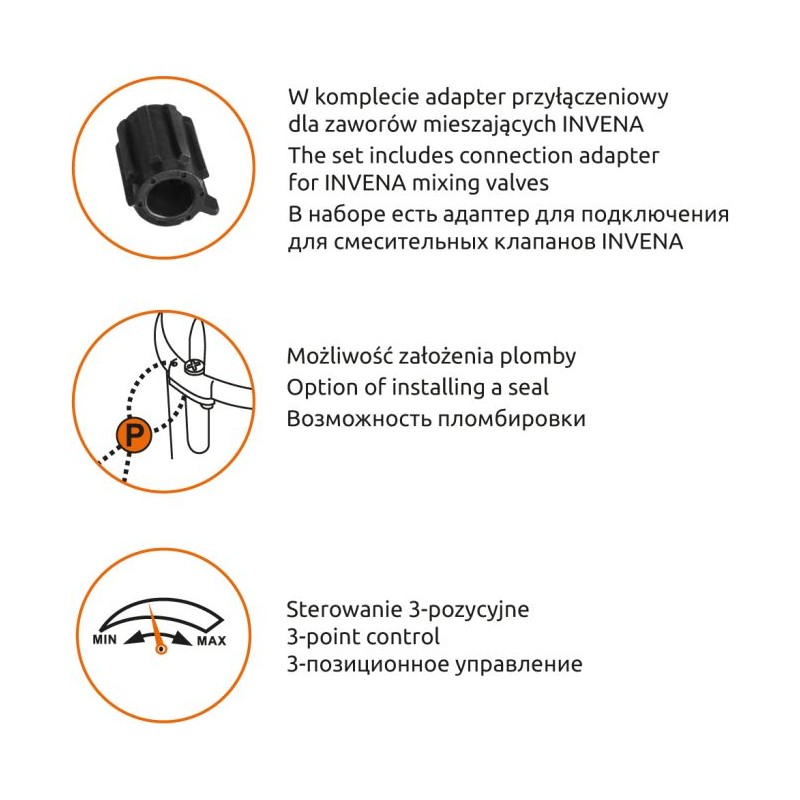 W komplecie adapter przyłączeniowy dla zaworów mieszających INVENA
The set includes connection adapter for INVENA mixing valves
В наборе есть адаптер для подключения для смесительных клапанов INVENA

P

Możliwość założenia plomby
Option of installing a seal
Возможность пломбировки

MIN
MAX

Sterowanie 3-pozycyjne
3-point control
3-позиционное управление